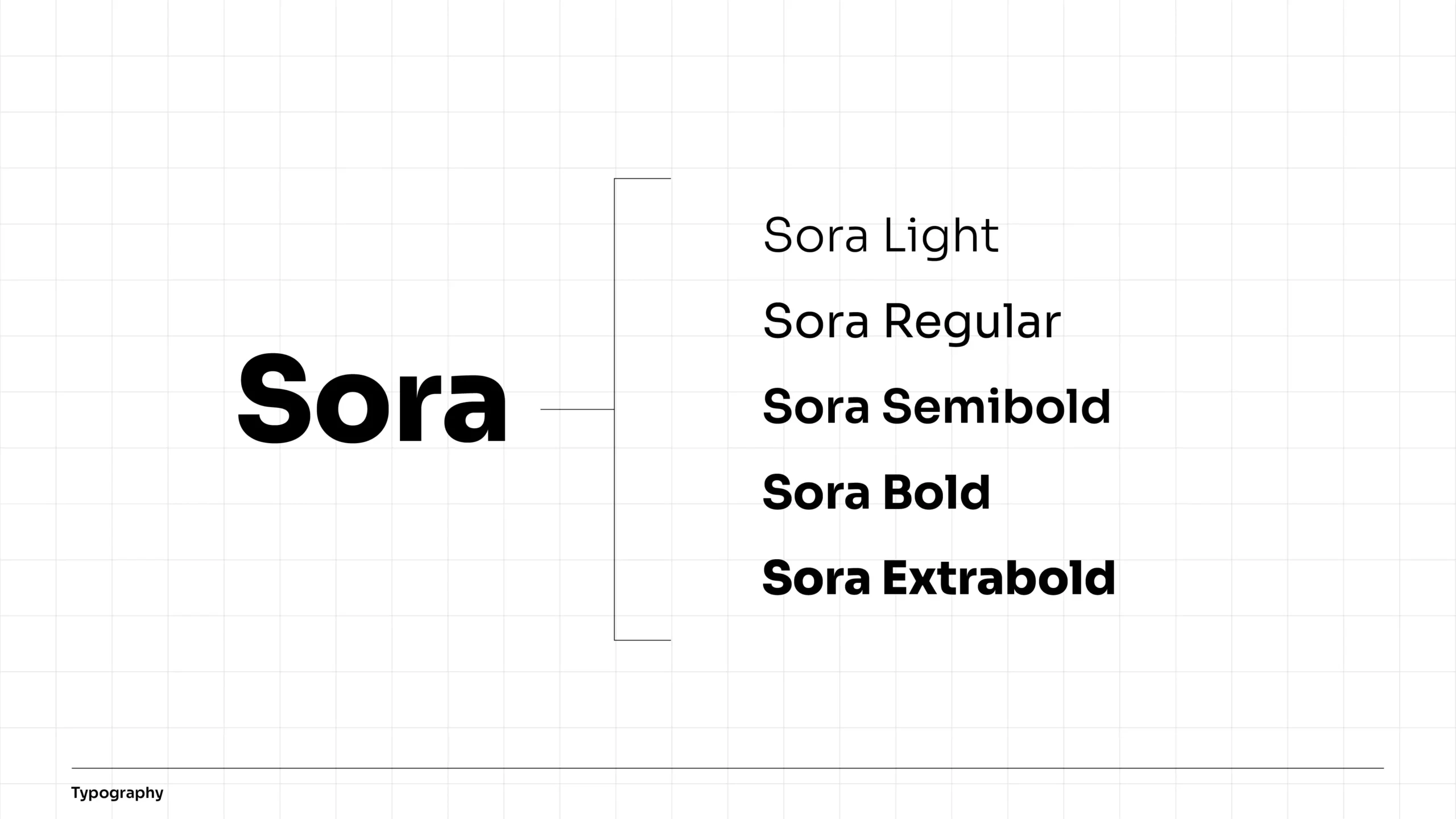 Sora

Sora Light

Sora Regular

Sora Semibold

Sora Bold

Sora Extrabold

Typography